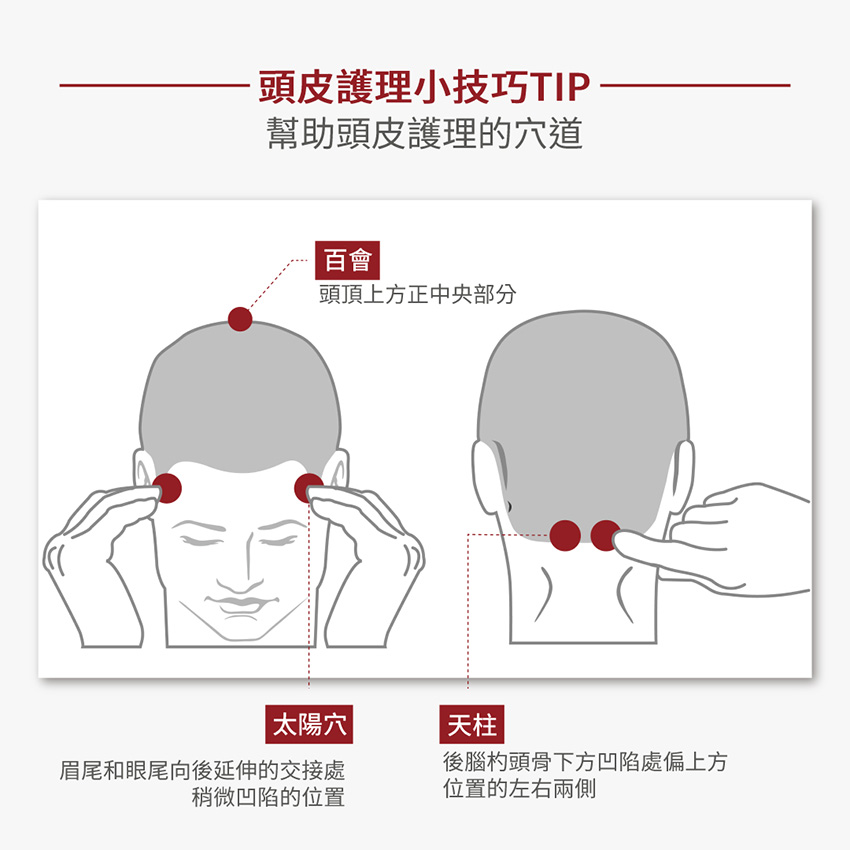 頭皮護理小技巧TIP
幫助頭皮護理的穴道

百會
頭頂上方正中央部分

太陽穴
眉尾和眼尾向後延伸的交接處稍微凹陷的位置

天柱
後腦杓頭骨下方凹陷處偏上方位置的左右兩側