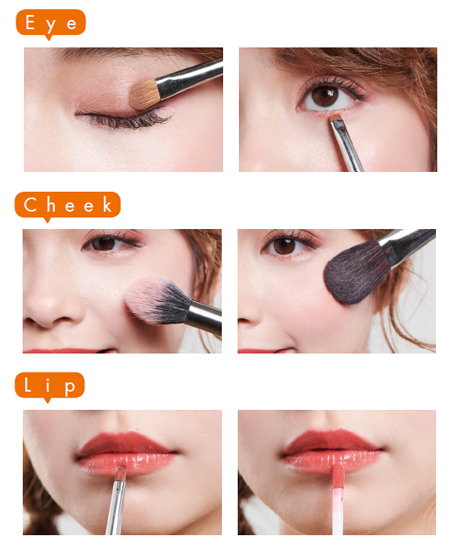 Eye

Cheek

Lip